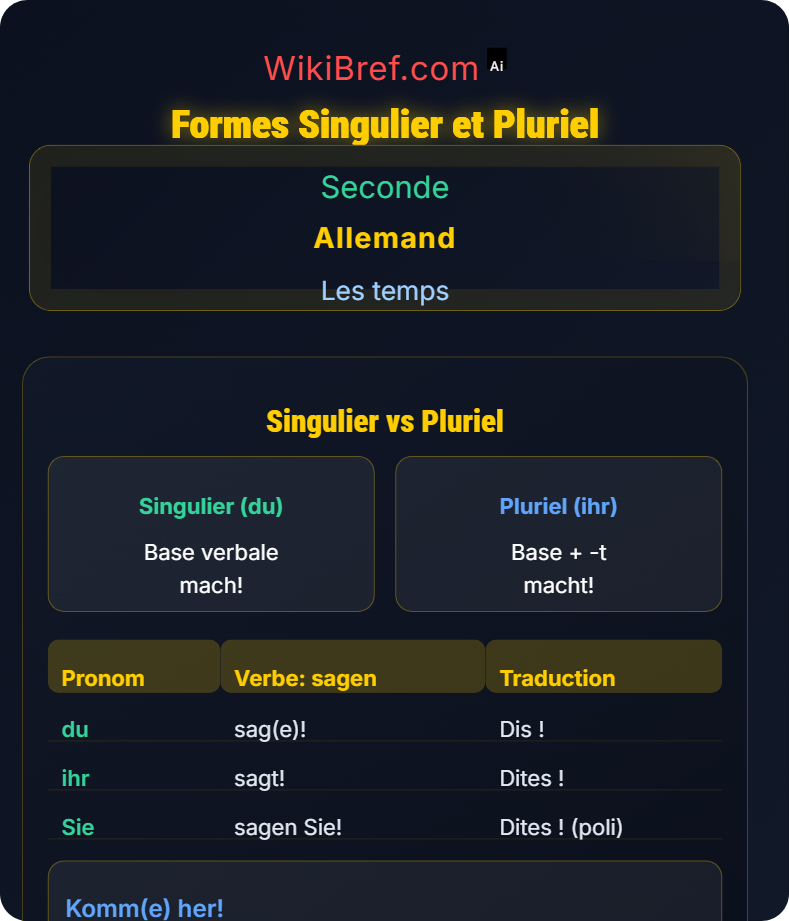 WikiBref.com Ai

Formes Singulier et Pluriel

Seconde

Allemand

Les temps

Singulier vs Pluriel

Singulier (du)

Base verbale
mach!

Pluriel (ihr)

Base + -t
macht!

| Pronom | Verbe: sagen | Traduction |
|---|---|---|
| du | sag(e)! | Dis ! |
| ihr | sagt! | Dites ! |
| Sie | sagen Sie! | Dites ! (poli) |

Komm(e) her!